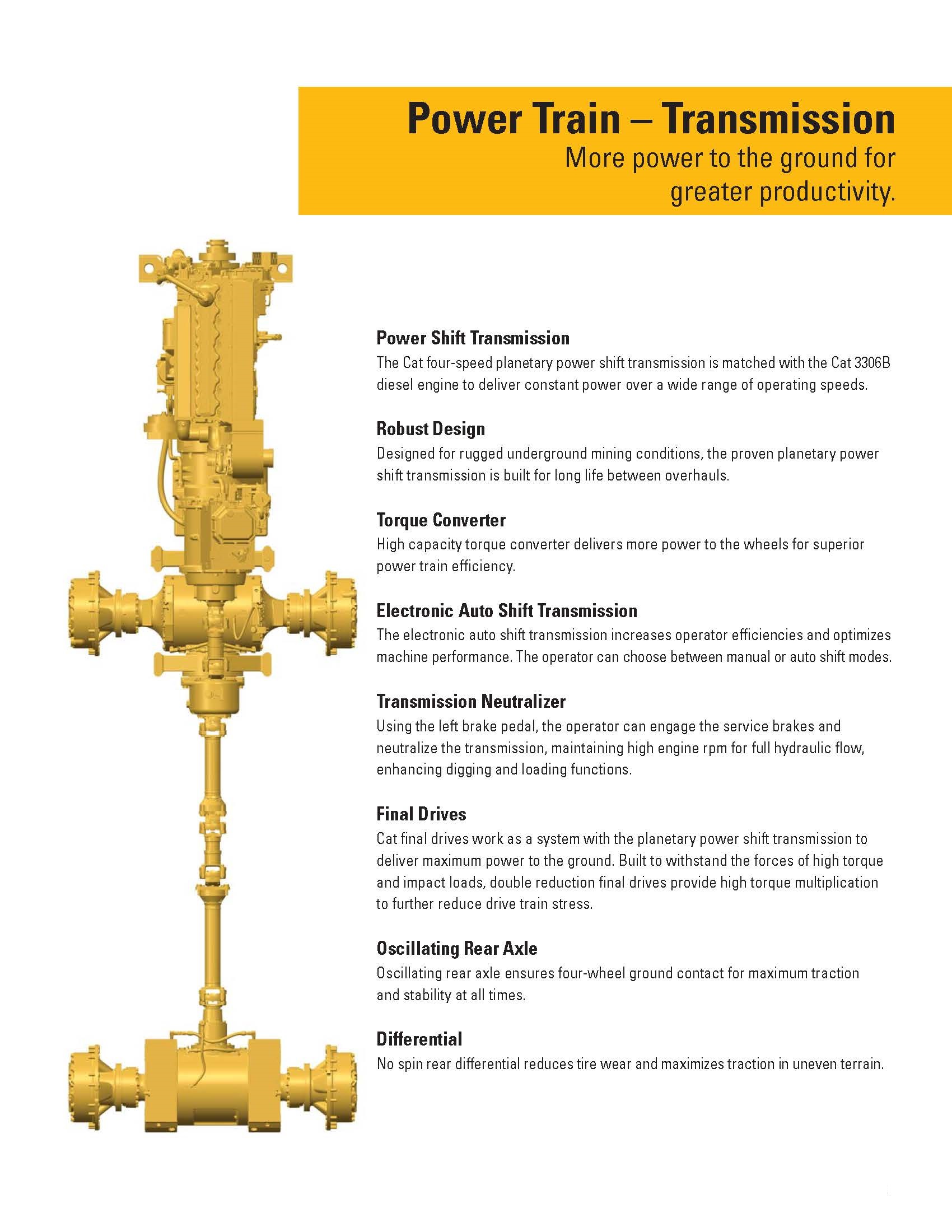 Power Train – Transmission
More power to the ground for greater productivity.

Power Shift Transmission
The Cat four-speed planetary power shift transmission is matched with the Cat 3306B diesel engine to deliver constant power over a wide range of operating speeds.

Robust Design
Designed for rugged underground mining conditions, the proven planetary power shift transmission is built for long life between overhauls.

Torque Converter
High capacity torque converter delivers more power to the wheels for superior power train efficiency.

Electronic Auto Shift Transmission
The electronic auto shift transmission increases operator efficiencies and optimizes machine performance. The operator can choose between manual or auto shift modes.

Transmission Neutralizer
Using the left brake pedal, the operator can engage the service brakes and neutralize the transmission, maintaining high engine rpm for full hydraulic flow, enhancing digging and loading functions.

Final Drives
Cat final drives work as a system with the planetary power shift transmission to deliver maximum power to the ground. Built to withstand the forces of high torque and impact loads, double reduction final drives provide high torque multiplication to further reduce drive train stress.

Oscillating Rear Axle
Oscillating rear axle ensures four-wheel ground contact for maximum traction and stability at all times.

Differential
No spin rear differential reduces tire wear and maximizes traction in uneven terrain.